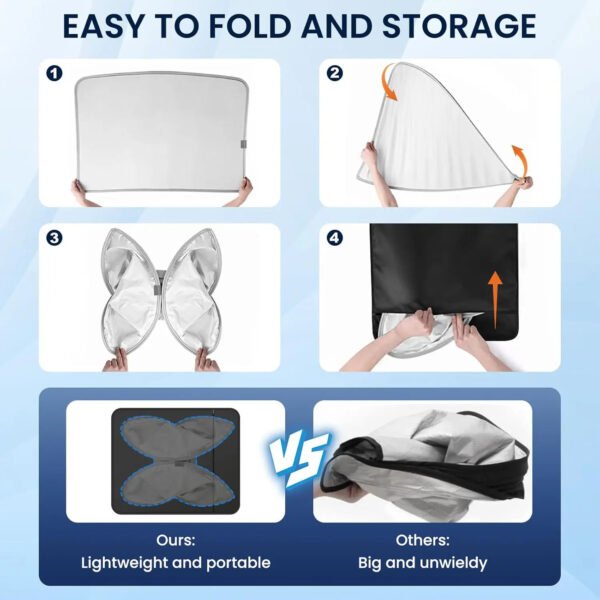 EASY TO FOLD AND STORAGE

1

2

3

4

VS

Ours:
Lightweight and portable

Others:
Big and unwieldy